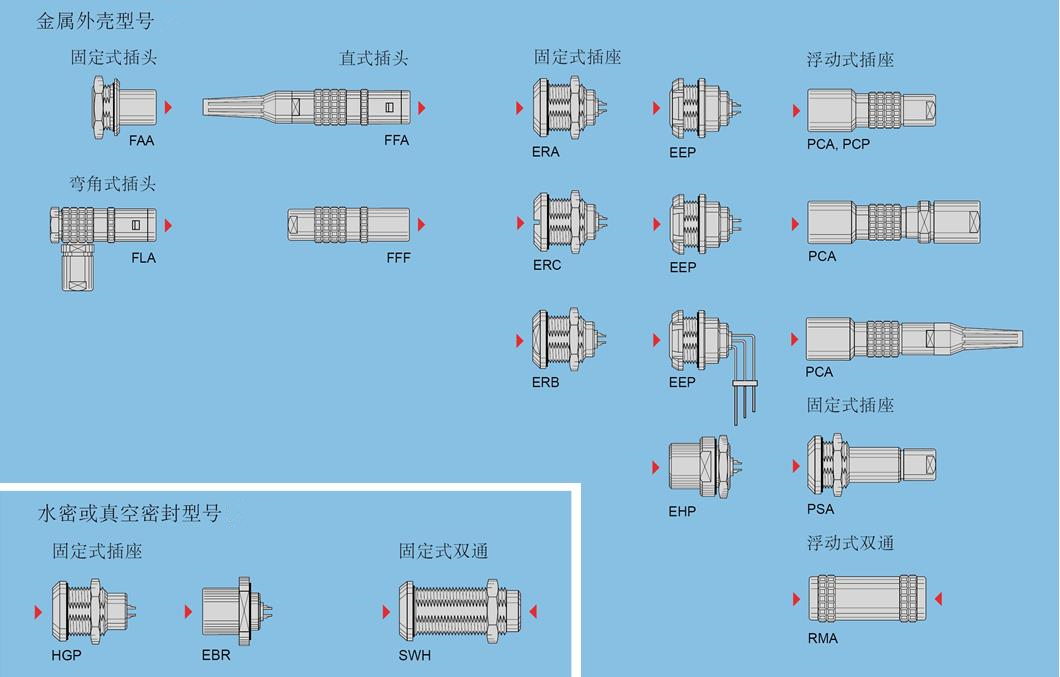 金属外壳型号

固定式插头

FAA

直式插头

FFA

弯角式插头

FLA

FFF

固定式插座

ERA

EEP

ERC

EEP

ERB

EEP

EHP

浮动式插座

PCA, PCP

PCA

PCA

固定式插座

PSA

浮动式双通

RMA

水密或真空密封型号

固定式插座

HGP

EBR

固定式双通

SWH